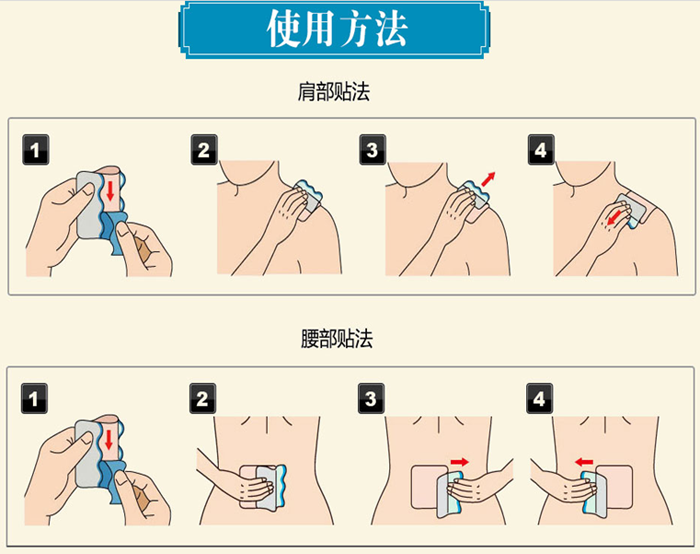 使用方法

肩部贴法

1

2

3

4

腰部贴法

1

2

3

4